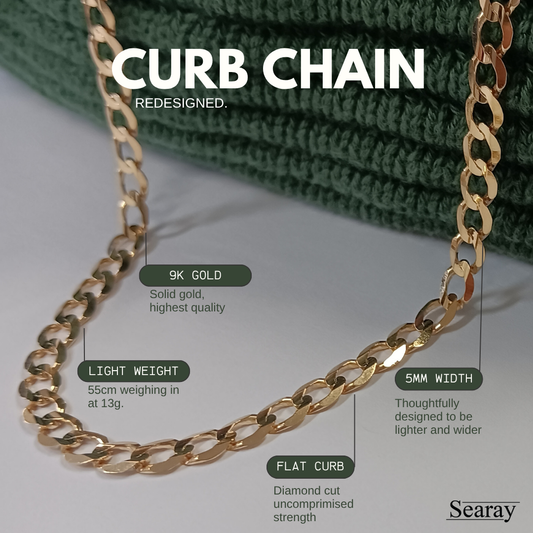 CURB CHAIN
REDESIGNED.

9K GOLD
Solid gold, highest quality

LIGHT WEIGHT
55cm weighing in at 13g.

5MM WIDTH
Thoughtfully designed to be lighter and wider

FLAT CURB
Diamond cut uncomprimised strength

Searay